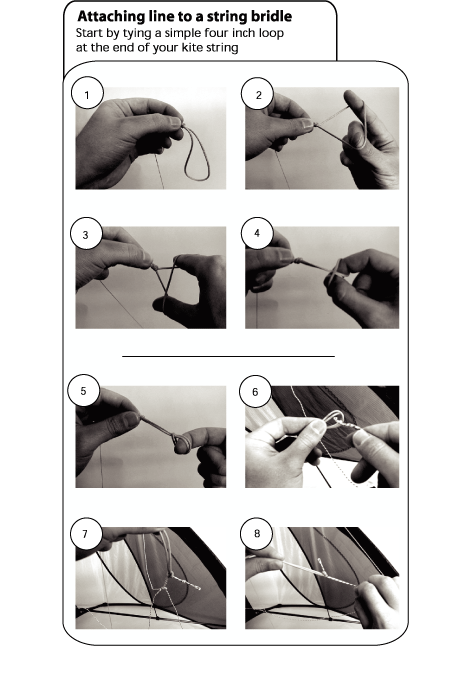 Attaching line to a string bridle
Start by tying a simple four inch loop at the end of your kite string

1

2

3

4

5

6

7

8